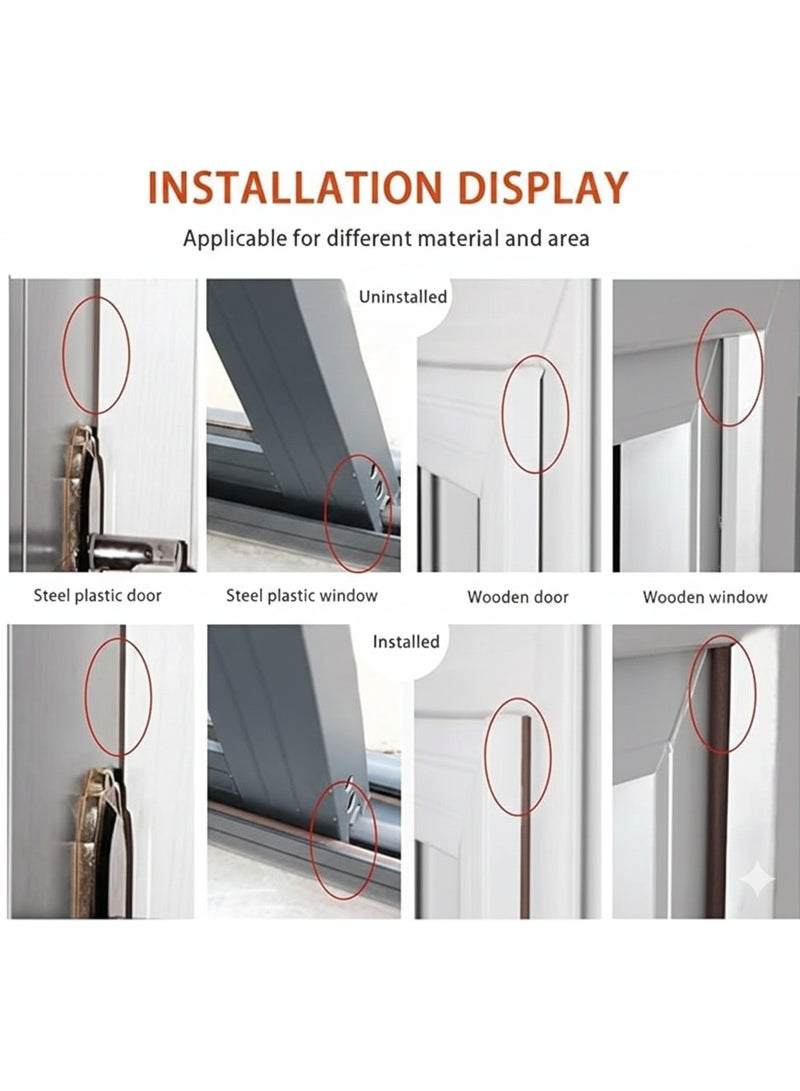 INSTALLATION DISPLAY

Applicable for different material and area

Uninstalled

Steel plastic door

Steel plastic window

Wooden door

Wooden window

Installed